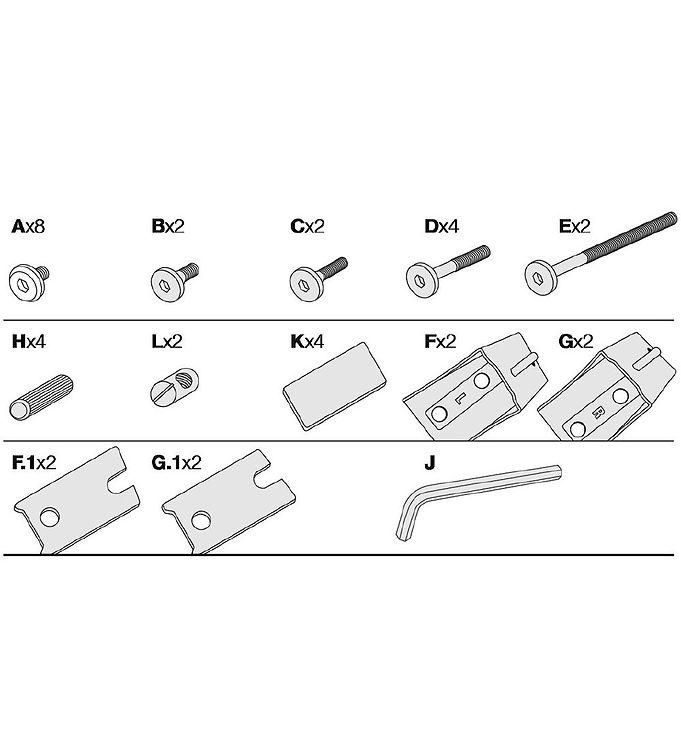 Ax8
Bx2
Cx2
Dx4
Ex2

Hx4
Lx2
Kx4
Fx2
L
Gx2
R

F.1x2
G.1x2
J